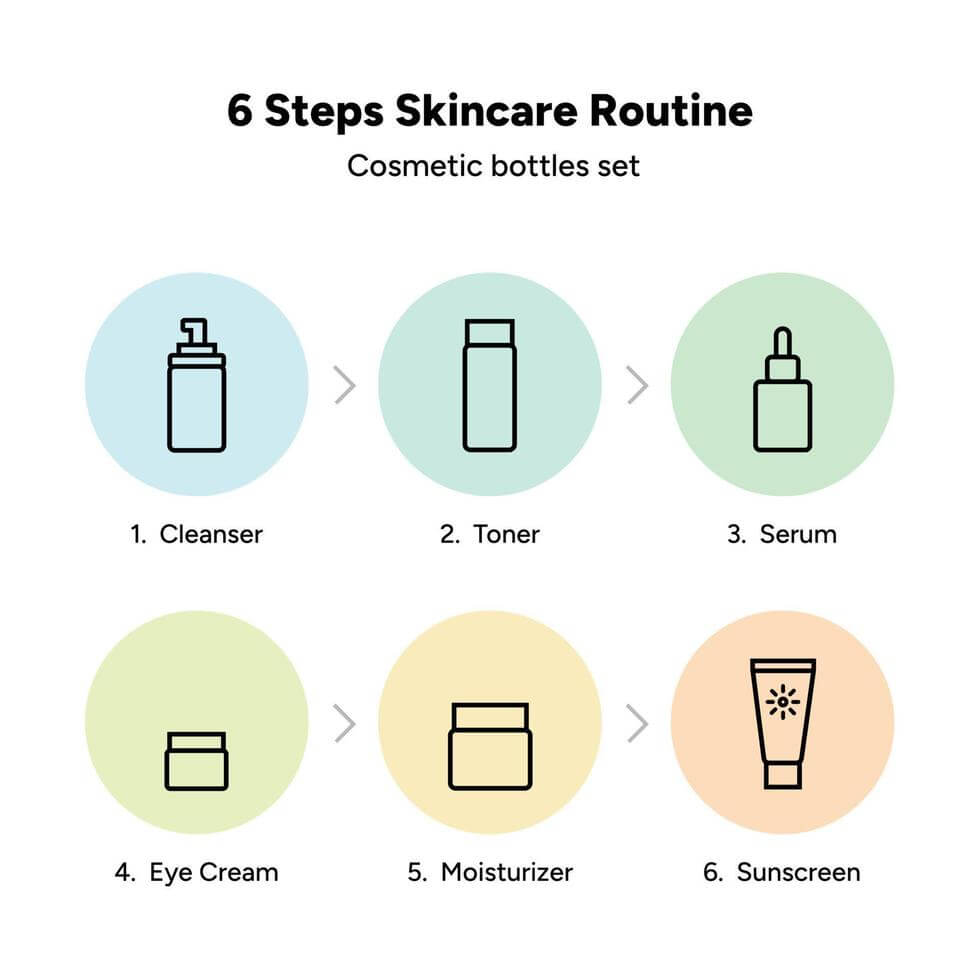 6 Steps Skincare Routine

Cosmetic bottles set

1. Cleanser

2. Toner

3. Serum

4. Eye Cream

5. Moisturizer

6. Sunscreen